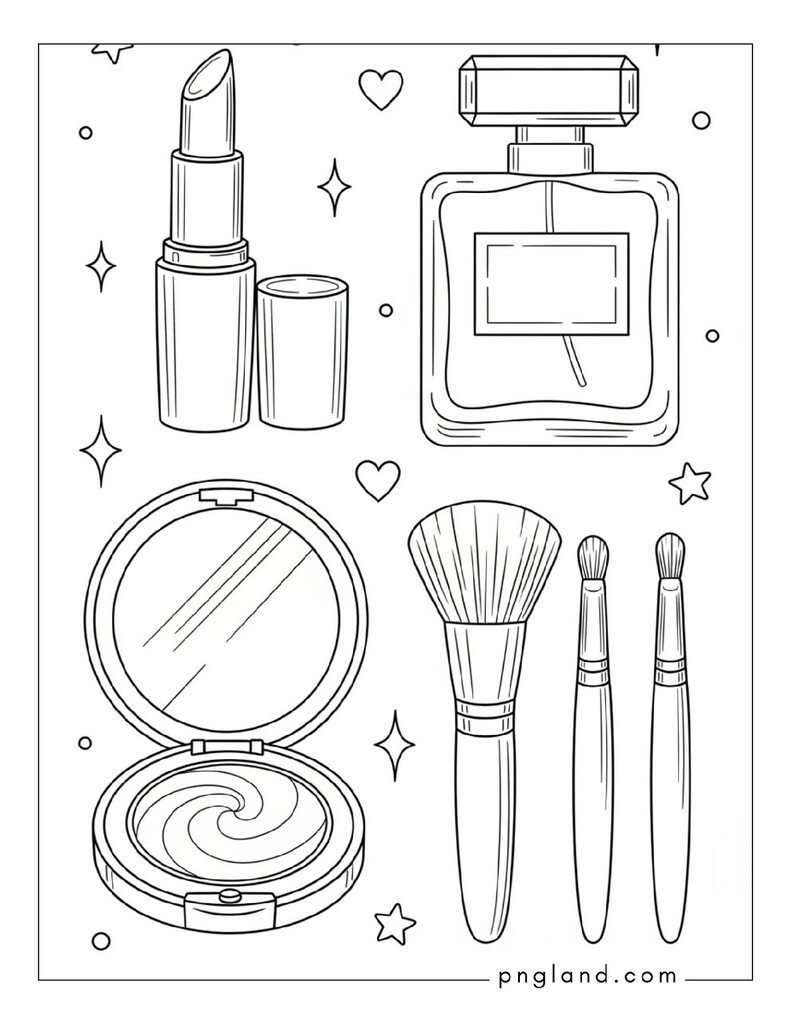 pngland.com