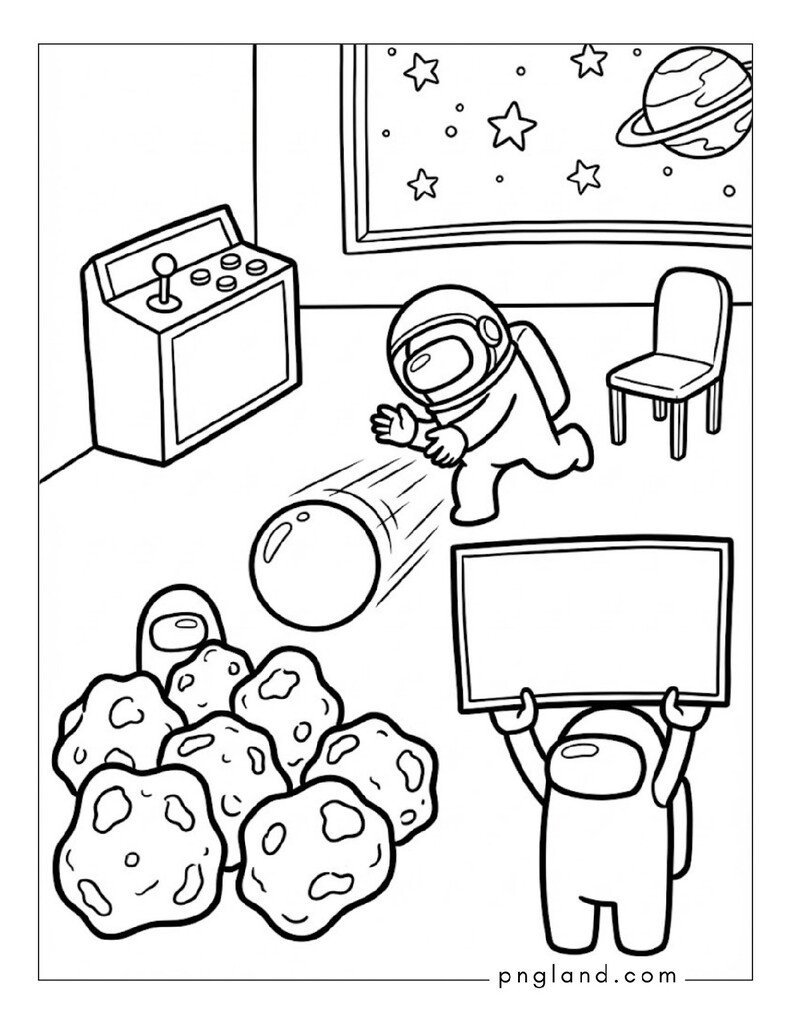 pngland.com