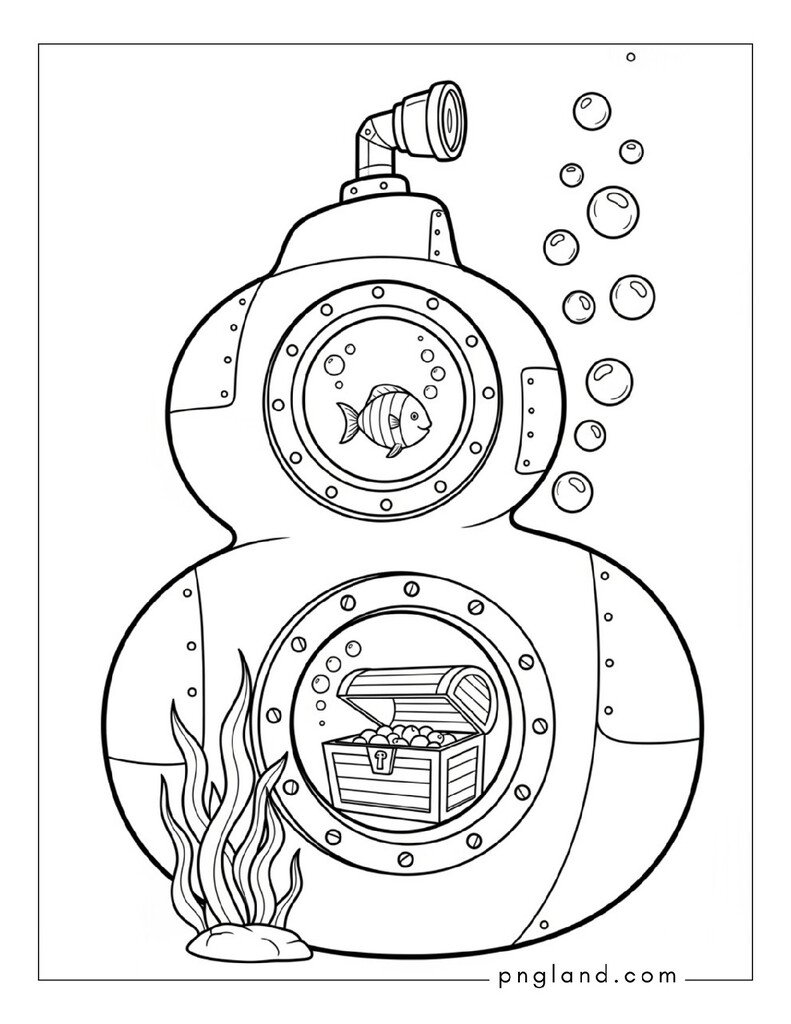 pngland.com