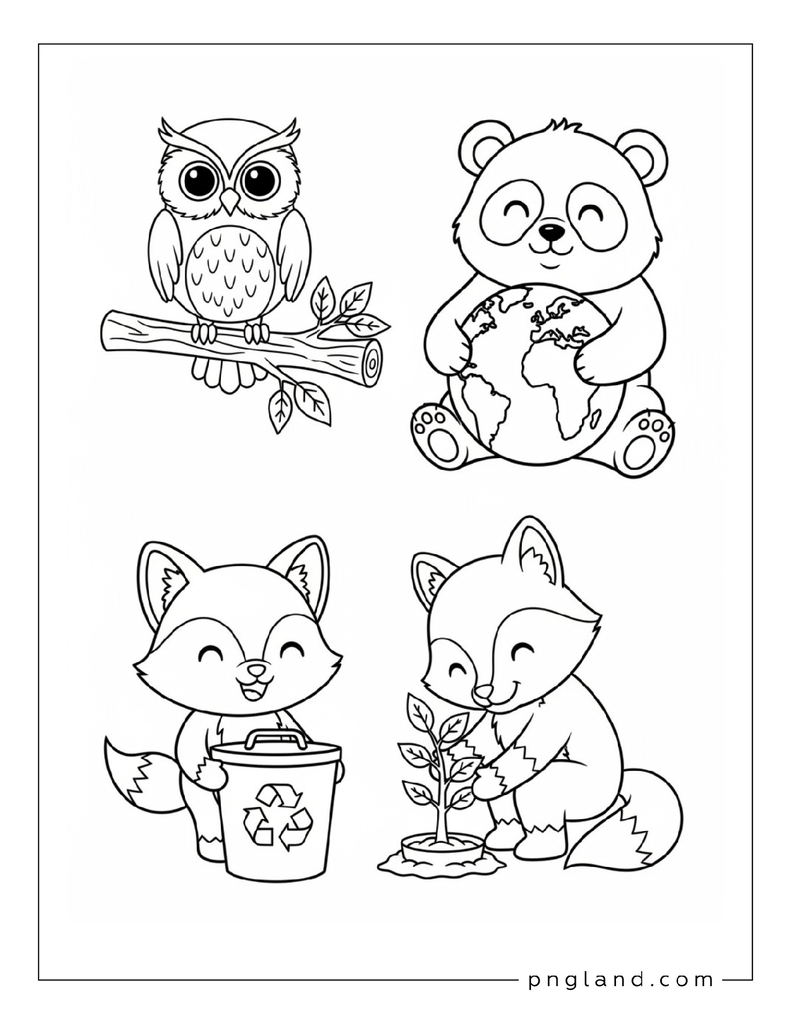 pngland.com