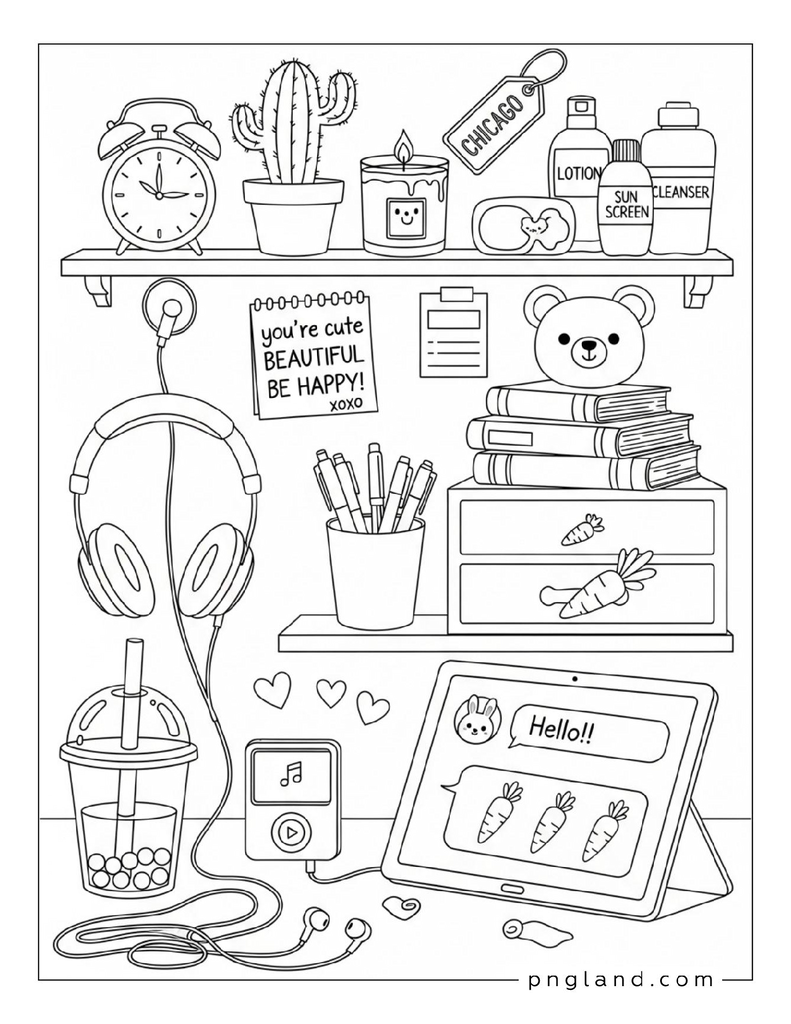 CHICAGO

LOTION

SUN SCREEN

CLEANSER

you're cute
BEAUTIFUL
BE HAPPY!
xoxo

Hello!!

pngland.com