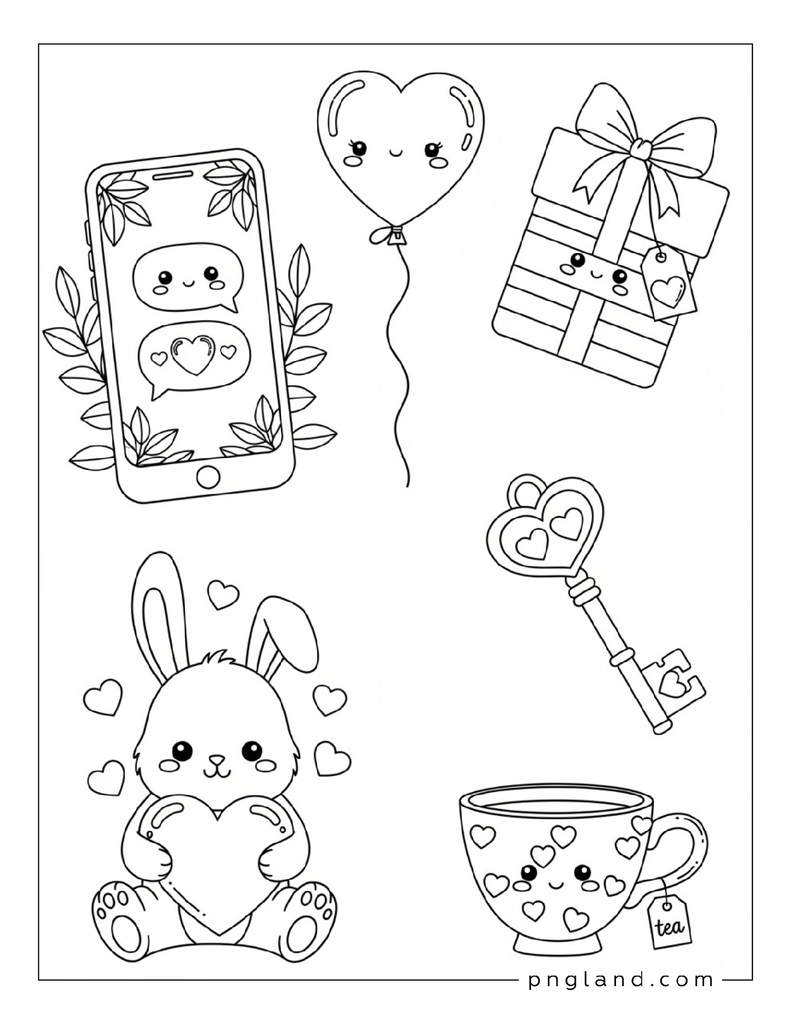 tea

pngland.com