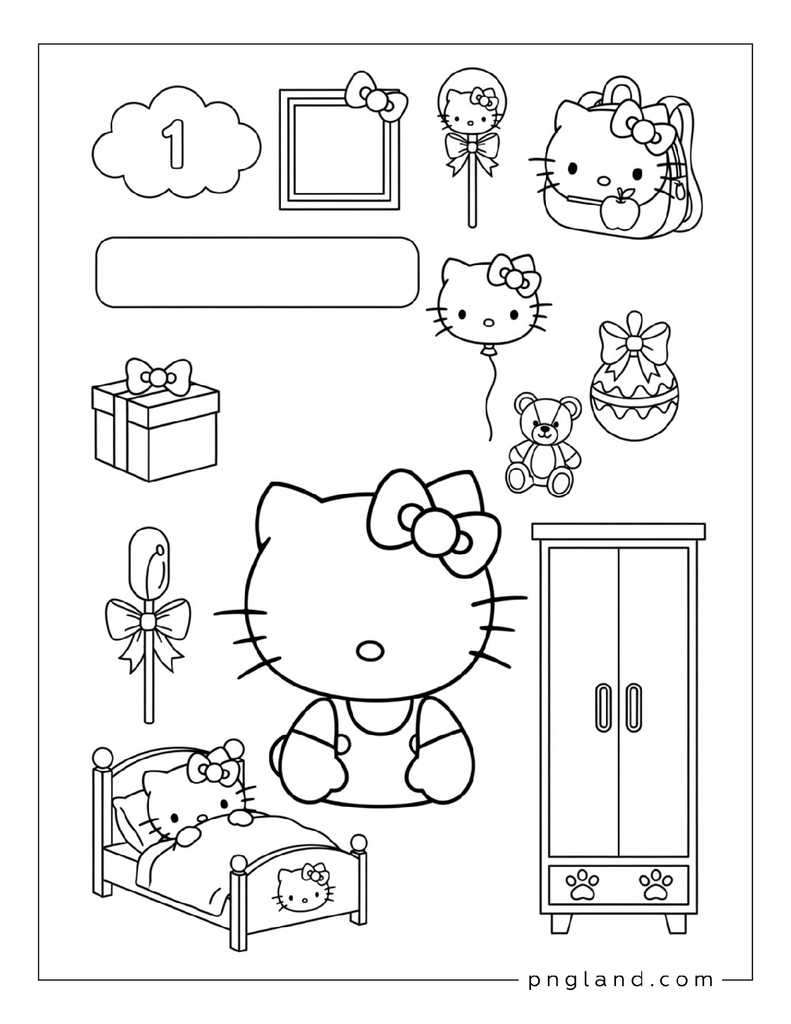 1

pngland.com