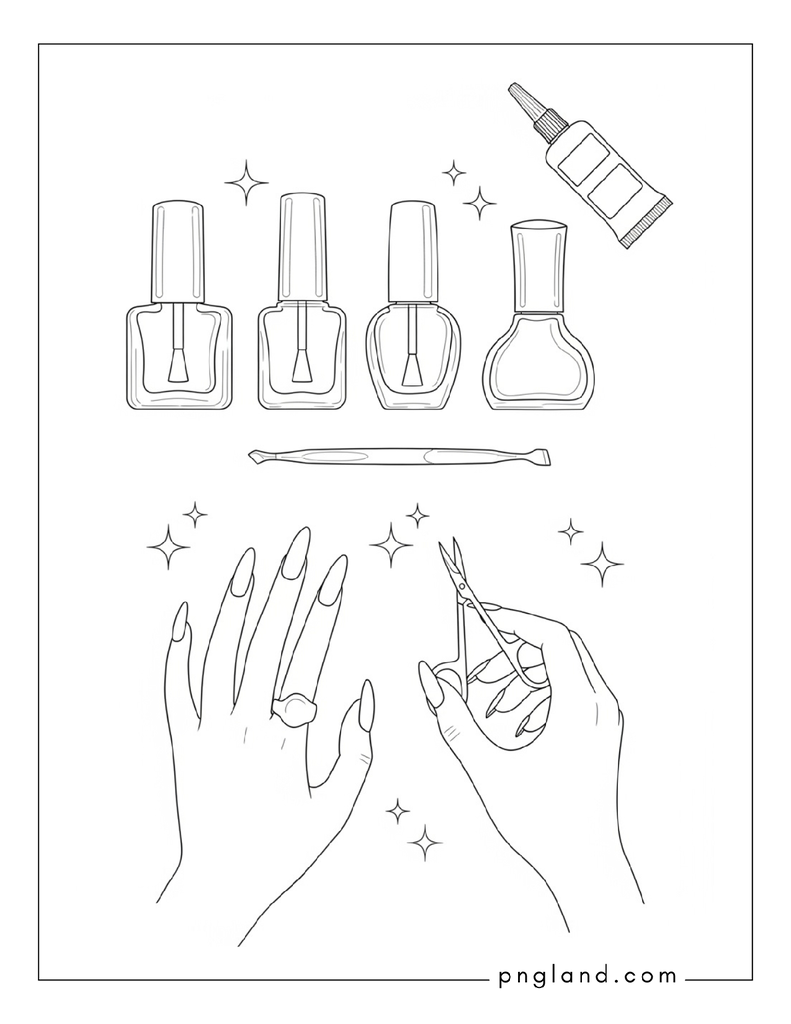 pngland.com