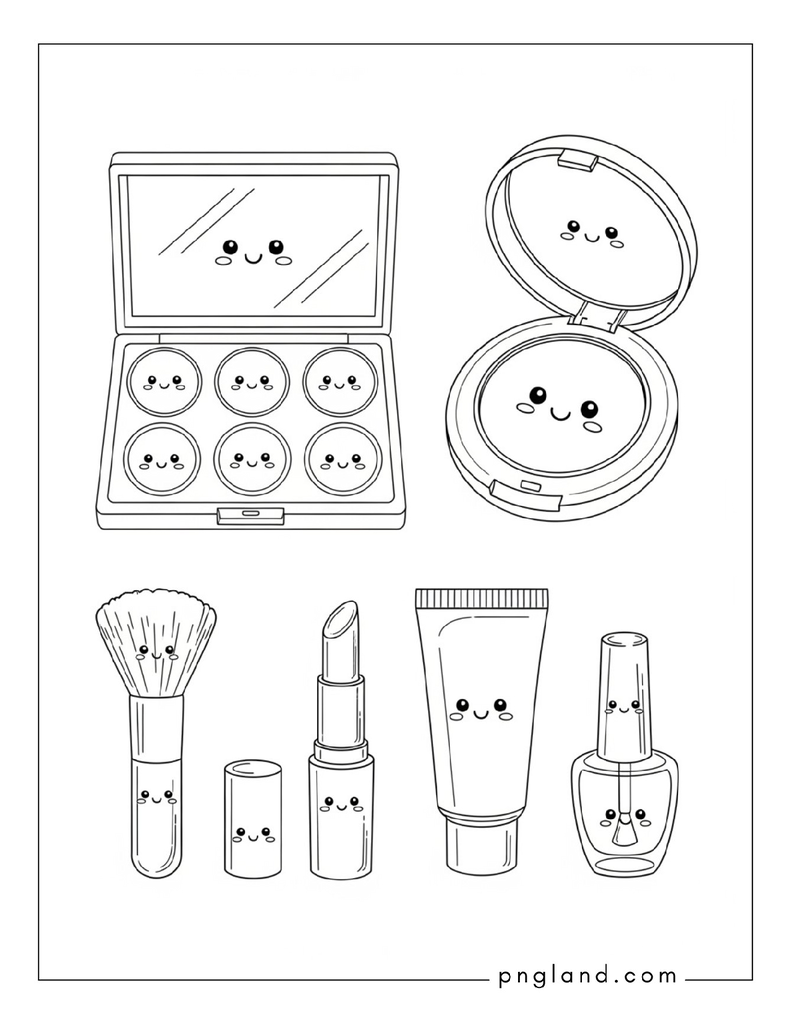 pngland.com