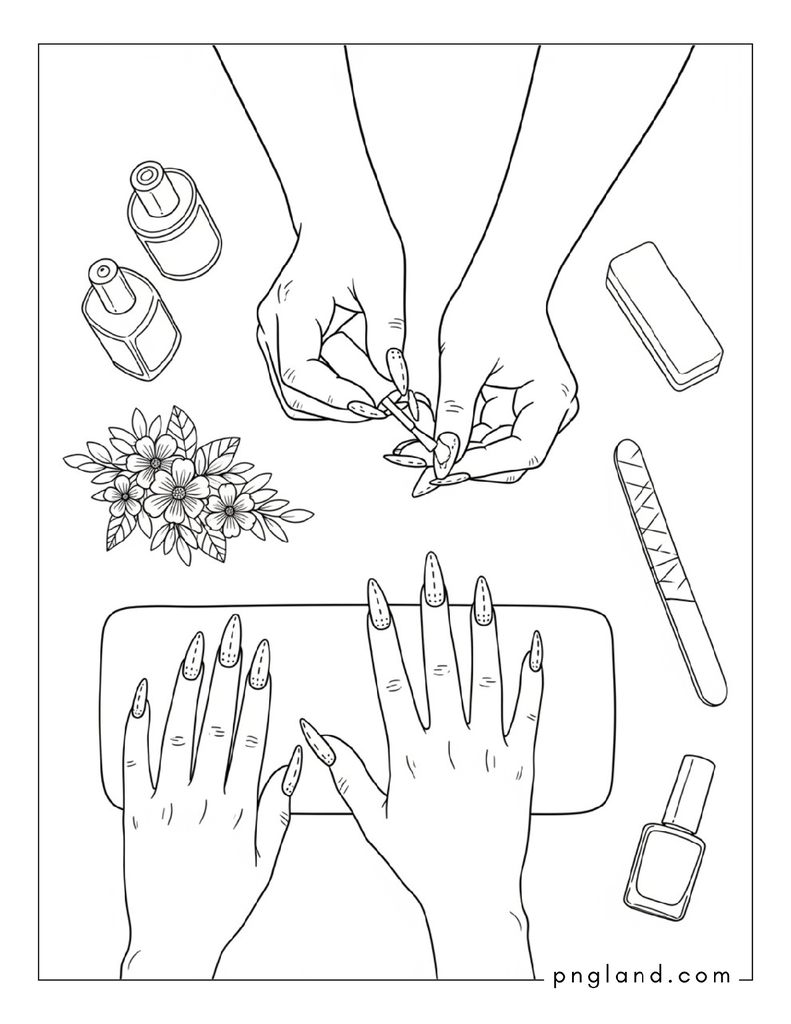 pngland.com