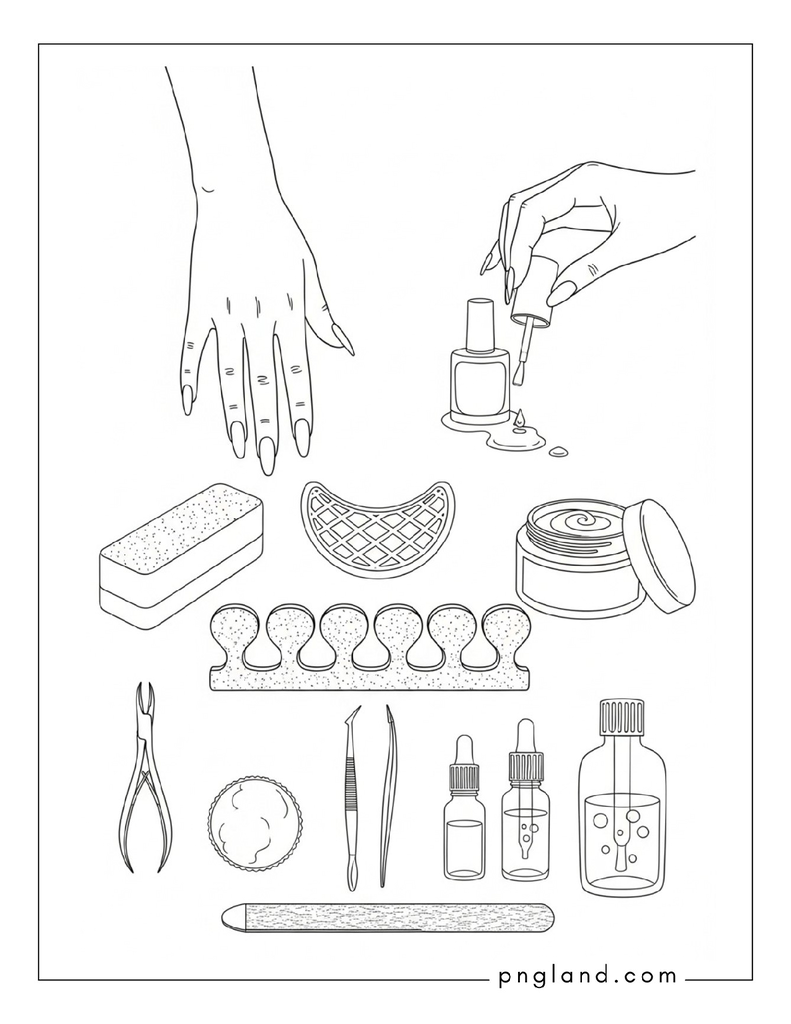 pngland.com